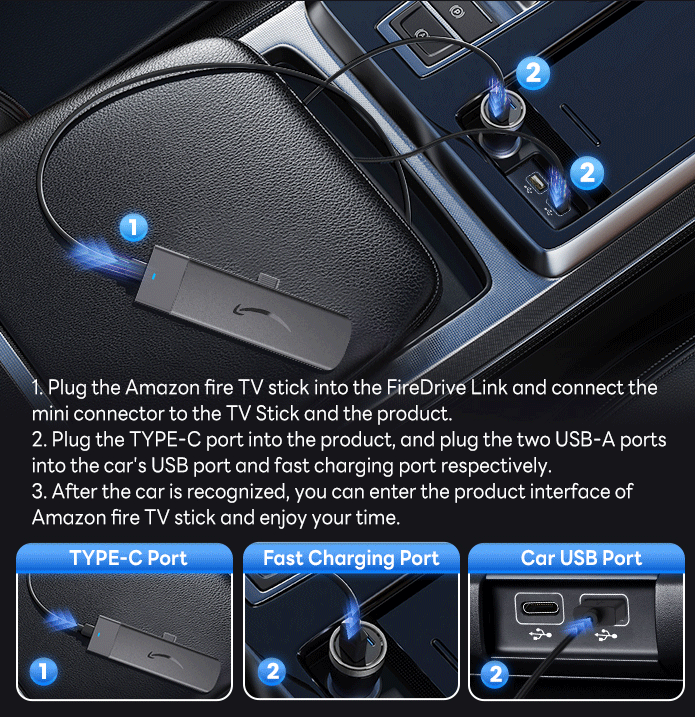 2

2

1

1. Plug the Amazon fire TV stick into the FireDrive Link and connect the mini connector to the TV Stick and the product.
2. Plug the TYPE-C port into the product, and plug the two USB-A ports into the car's USB port and fast charging port respectively.
3. After the car is recognized, you can enter the product interface of Amazon fire TV stick and enjoy your time.

TYPE-C Port

1

Fast Charging Port

2

Car USB Port

2