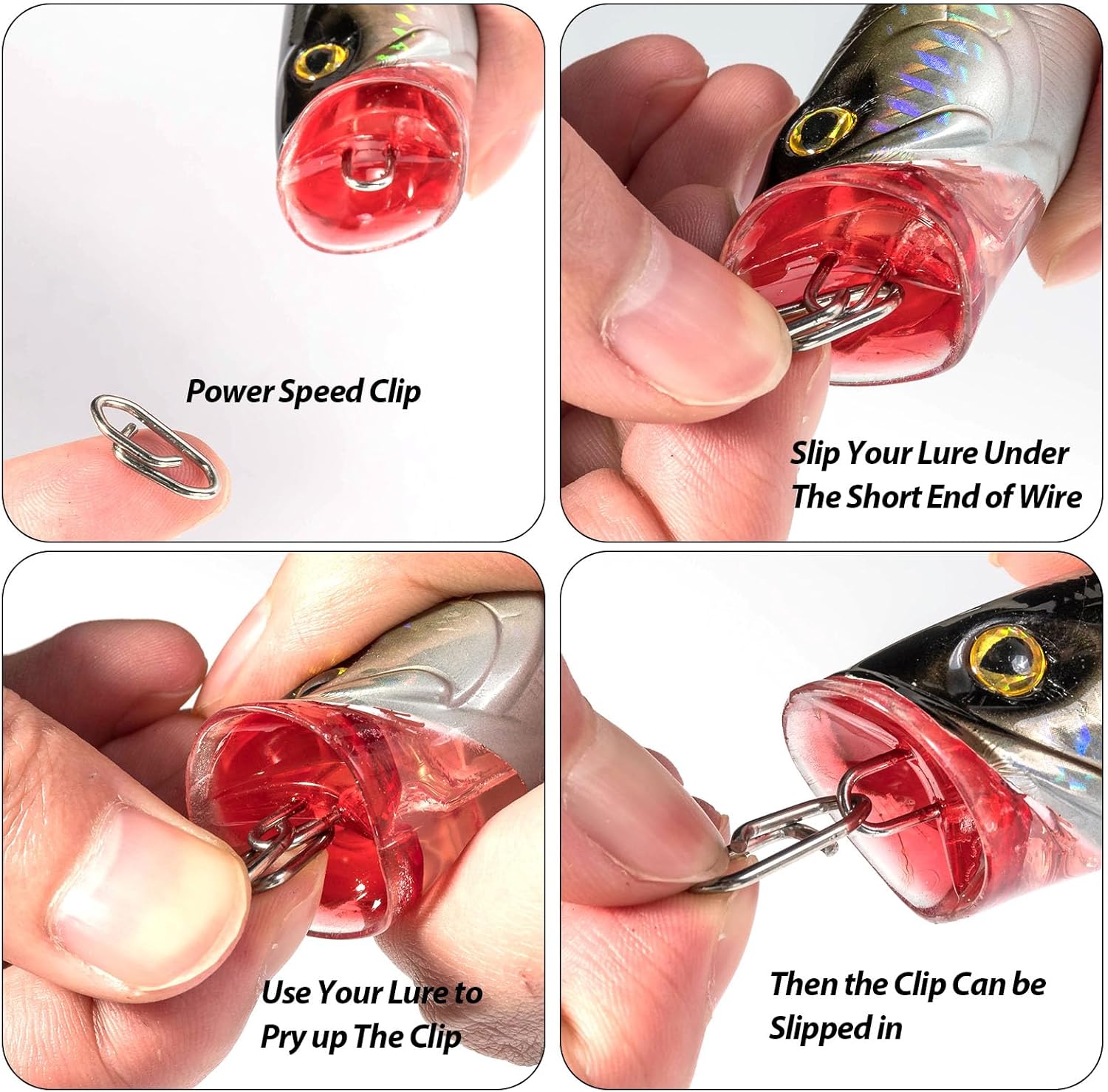 Power Speed Clip

Slip Your Lure Under The Short End of Wire

Use Your Lure to Pry up The Clip

Then the Clip Can be Slipped in