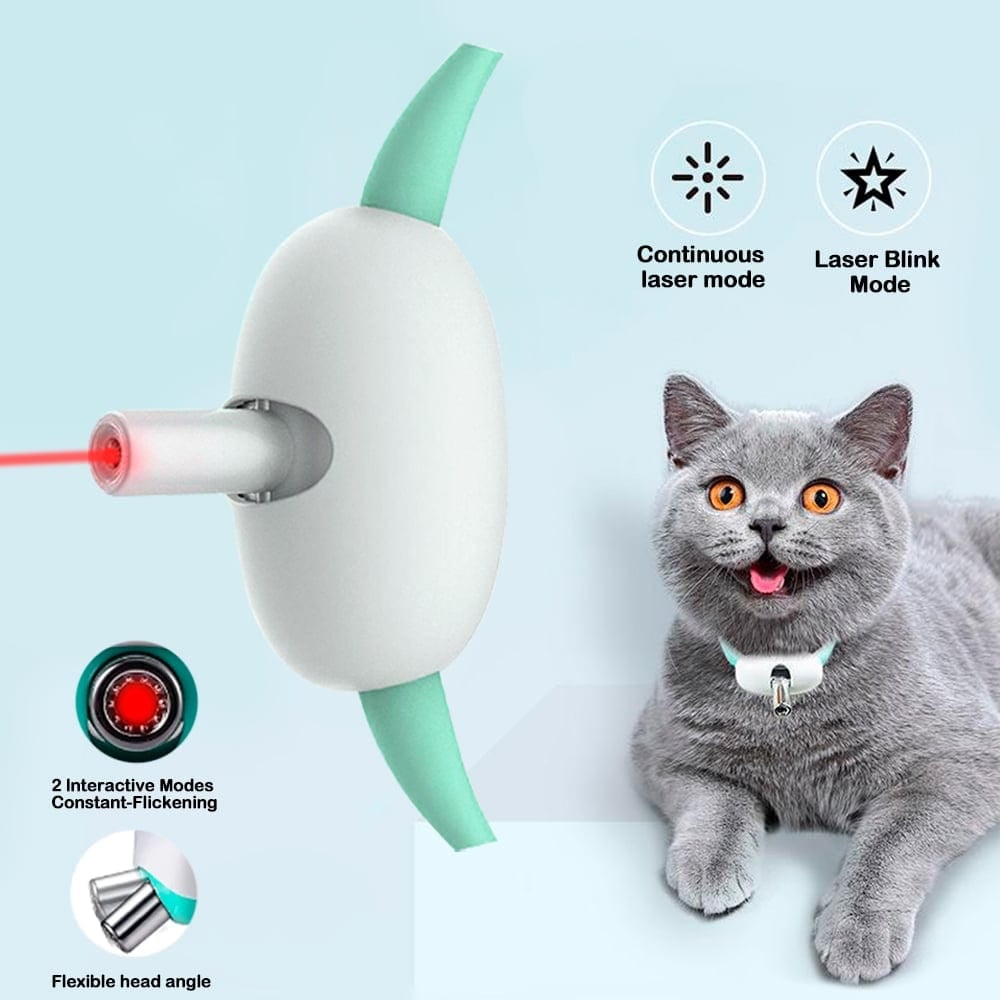 Continuous laser mode

Laser Blink Mode

2 Interactive Modes Constant-Flickening

Flexible head angle