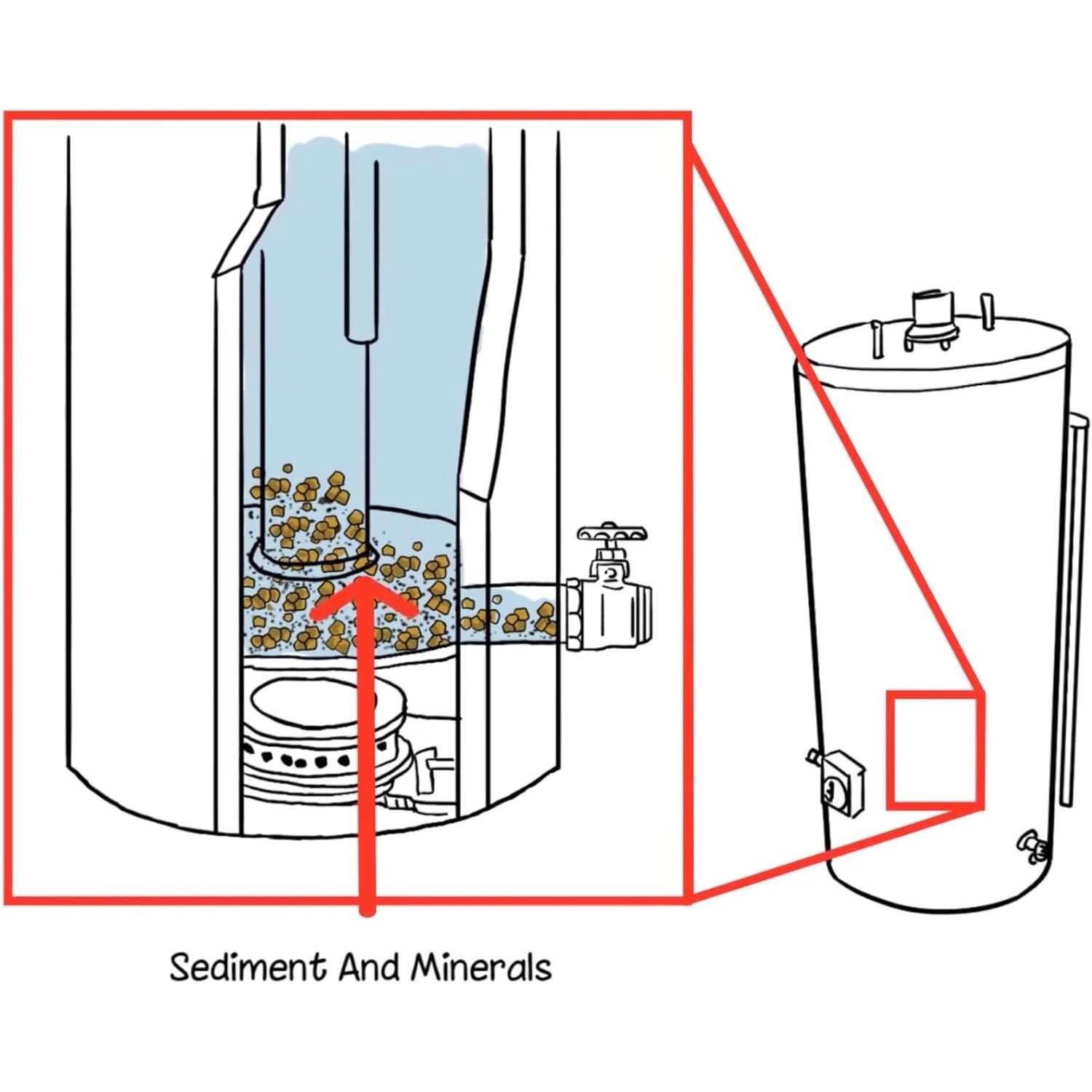 Sediment And Minerals