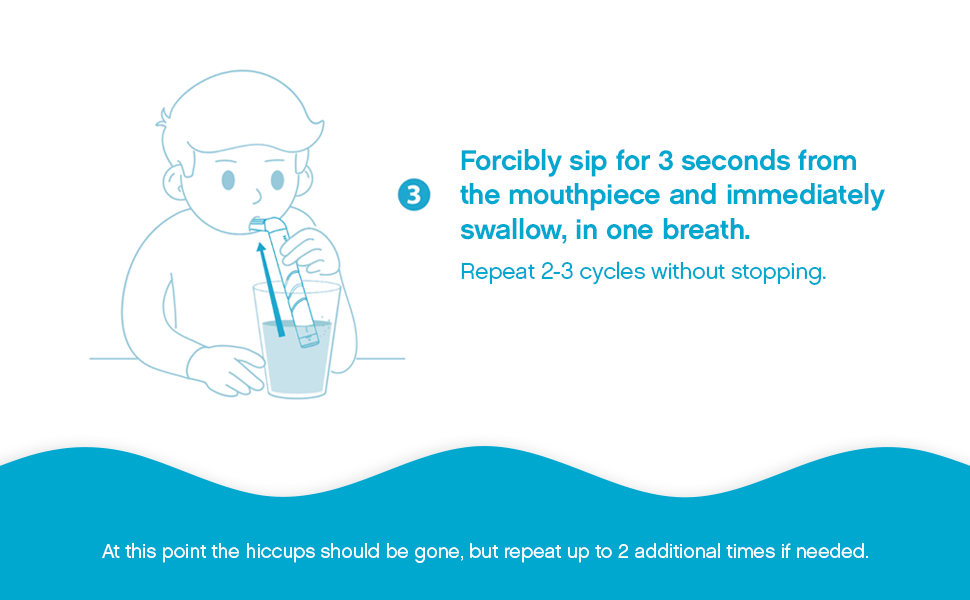 3

Forcibly sip for 3 seconds from the mouthpiece and immediately swallow, in one breath.

Repeat 2-3 cycles without stopping.

At this point the hiccups should be gone, but repeat up to 2 additional times if needed.