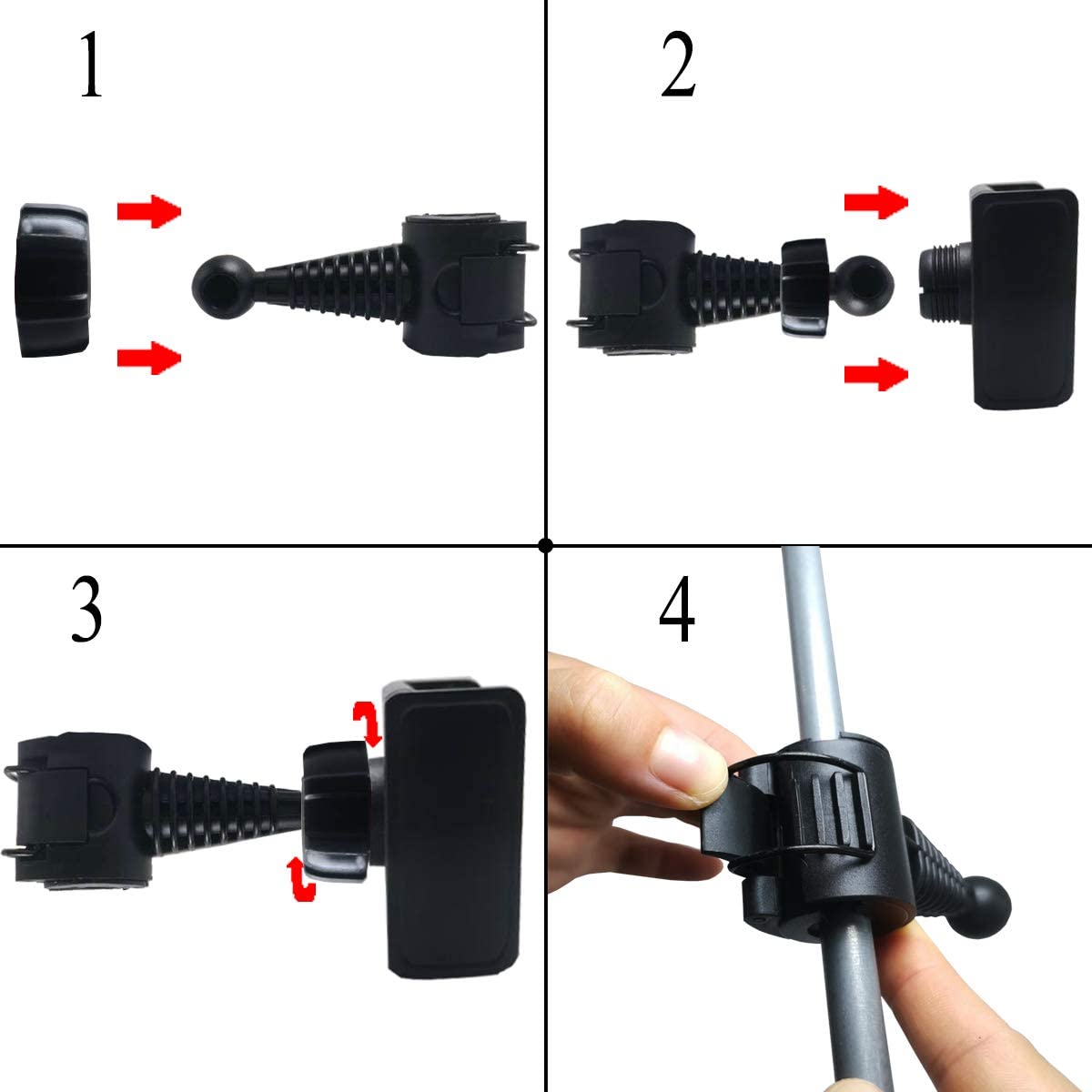 1

2

3

4