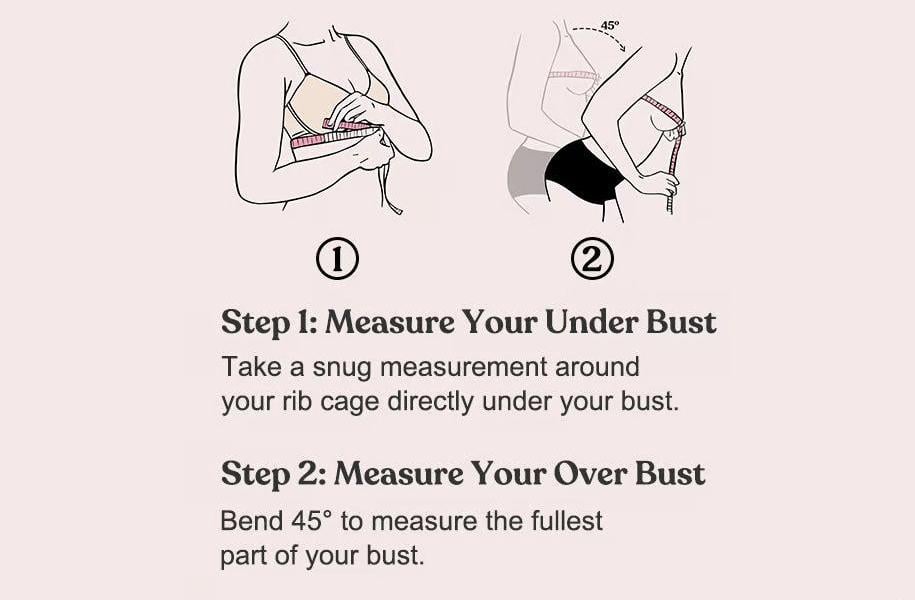 45°

①

②

Step 1: Measure Your Under Bust
Take a snug measurement around your rib cage directly under your bust.

Step 2: Measure Your Over Bust
Bend 45° to measure the fullest part of your bust.