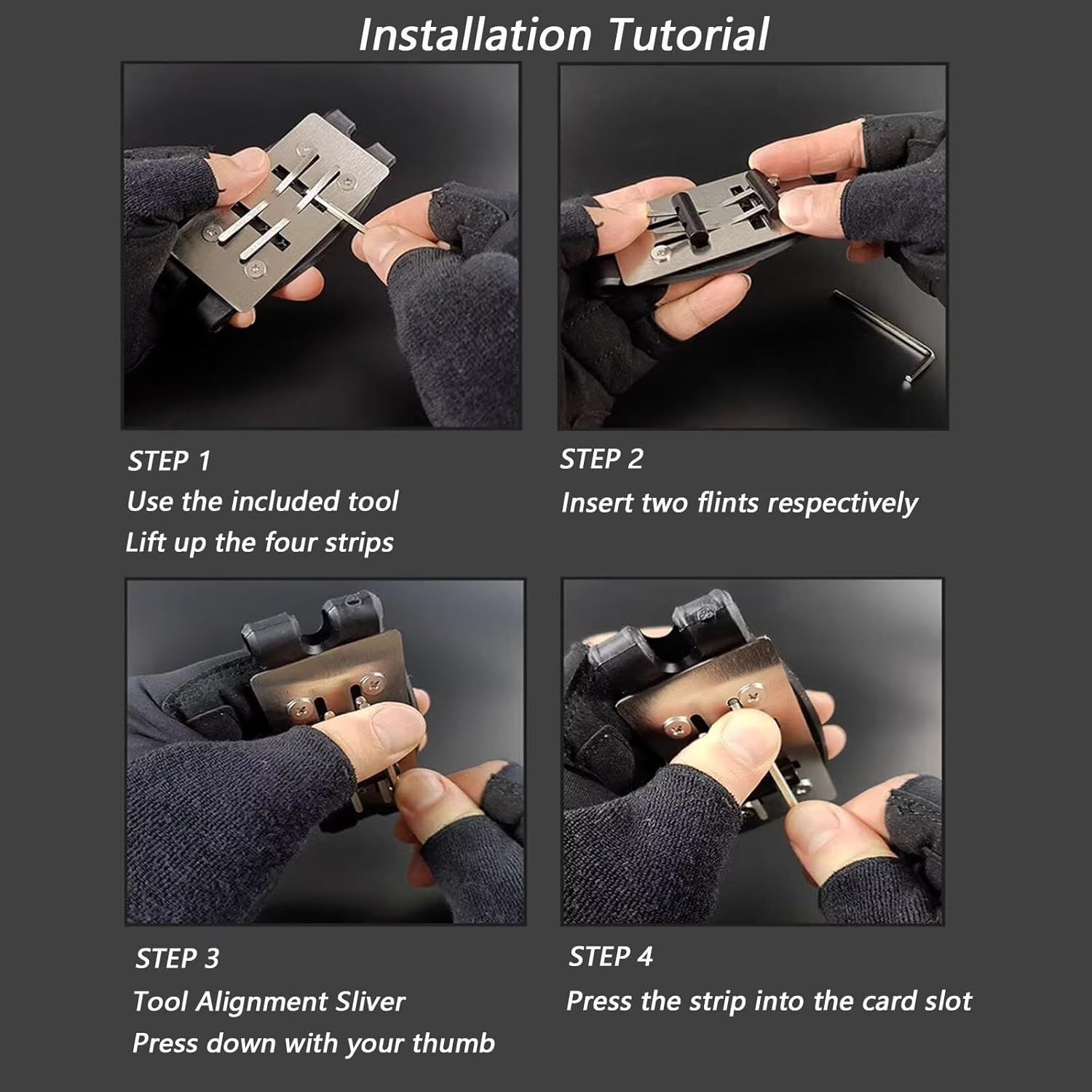 Installation Tutorial

STEP 1
Use the included tool
Lift up the four strips

STEP 2
Insert two flints respectively

STEP 3
Tool Alignment Sliver
Press down with your thumb

STEP 4
Press the strip into the card slot