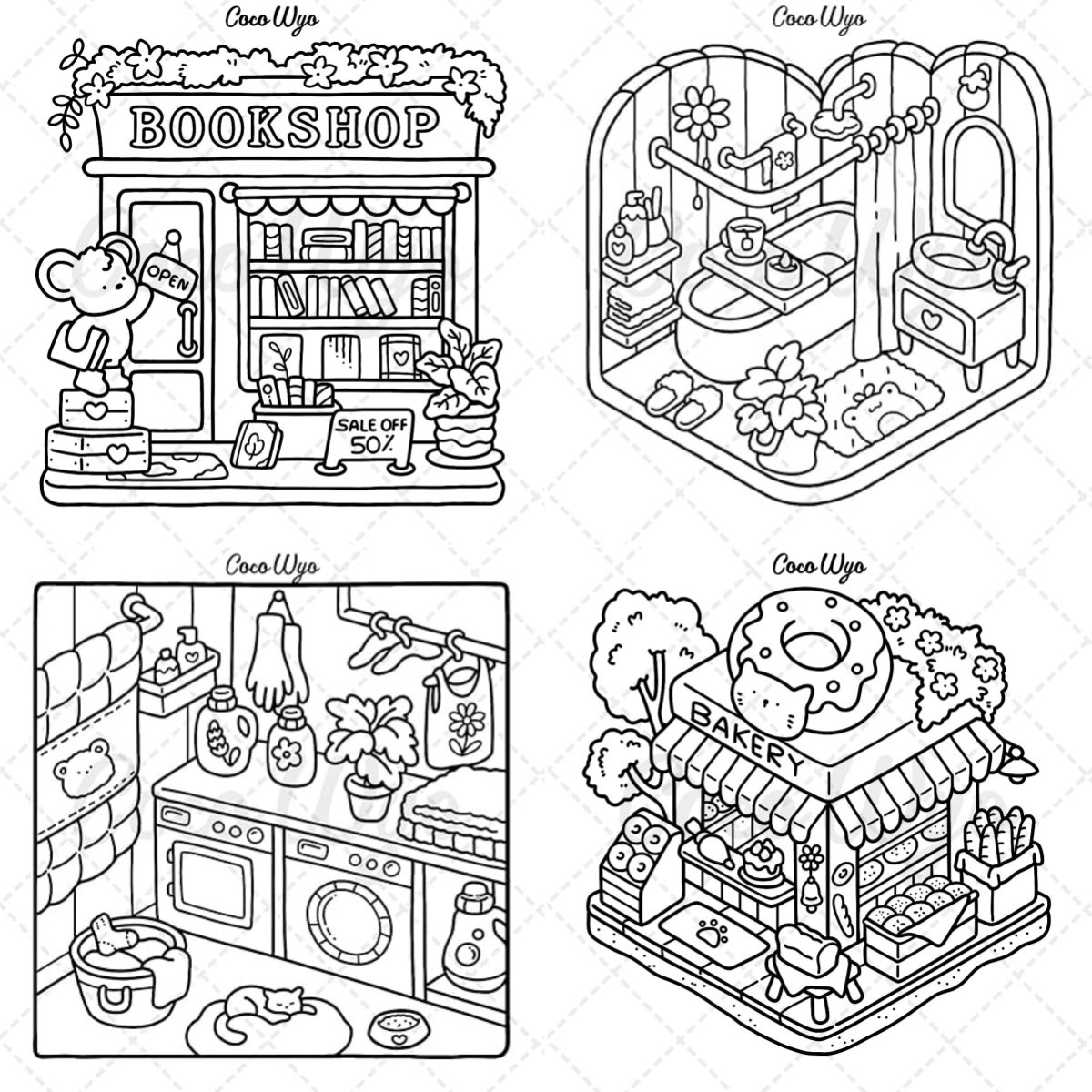 Coco Wyo

BOOKSHOP

OPEN

SALE OFF 50%

Coco Wyo

Coco Wyo

Coco Wyo

BAKERY