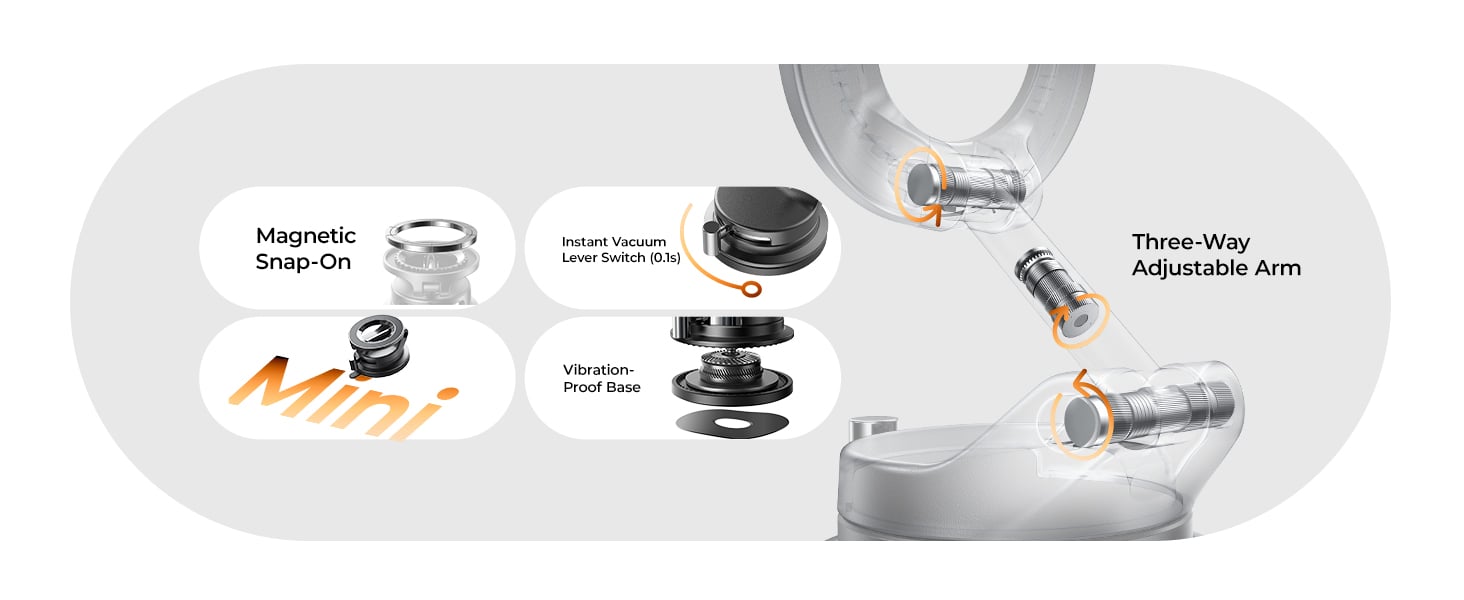 Magnetic Snap-On

Instant Vacuum Lever Switch (0.1s)

Mini

Vibration-Proof Base

Three-Way Adjustable Arm