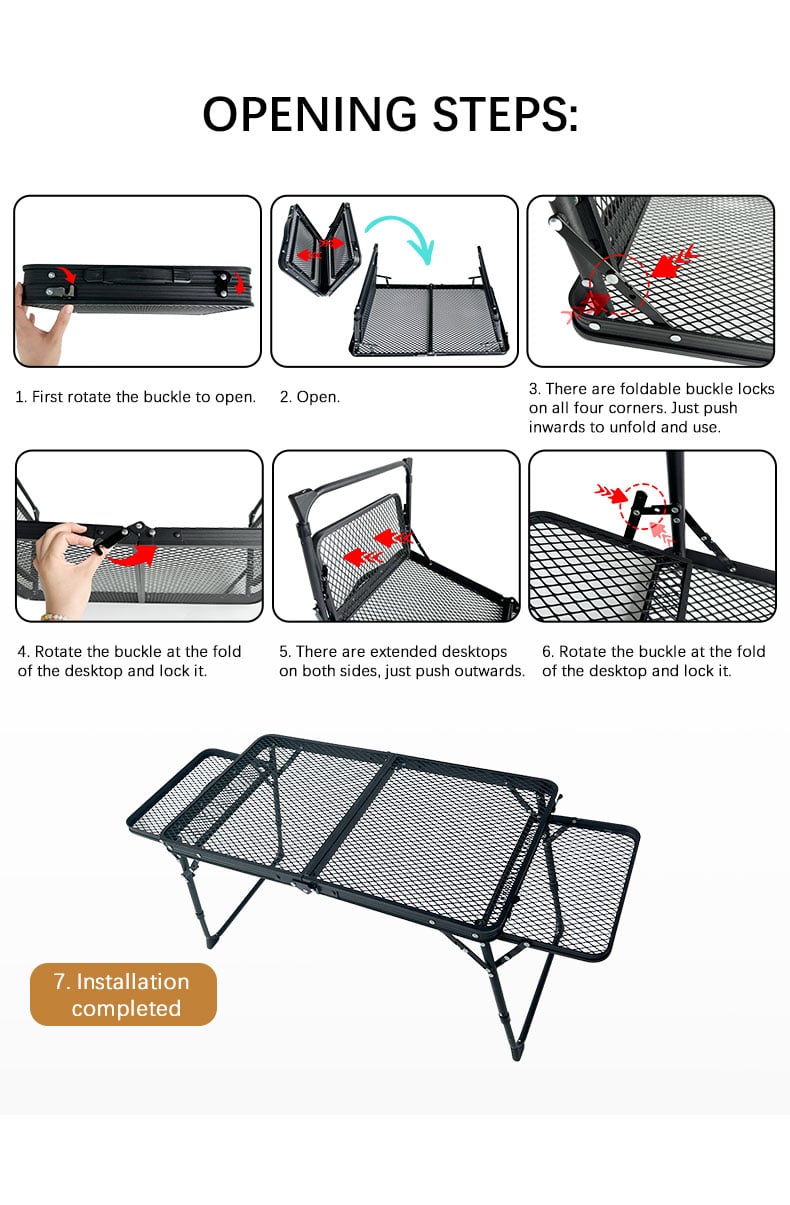 OPENING STEPS:

1. First rotate the buckle to open.

2. Open.

3. There are foldable buckle locks on all four corners. Just push inwards to unfold and use.

4. Rotate the buckle at the fold of the desktop and lock it.

5. There are extended desktops on both sides, just push outwards.

6. Rotate the buckle at the fold of the desktop and lock it.

7. Installation completed