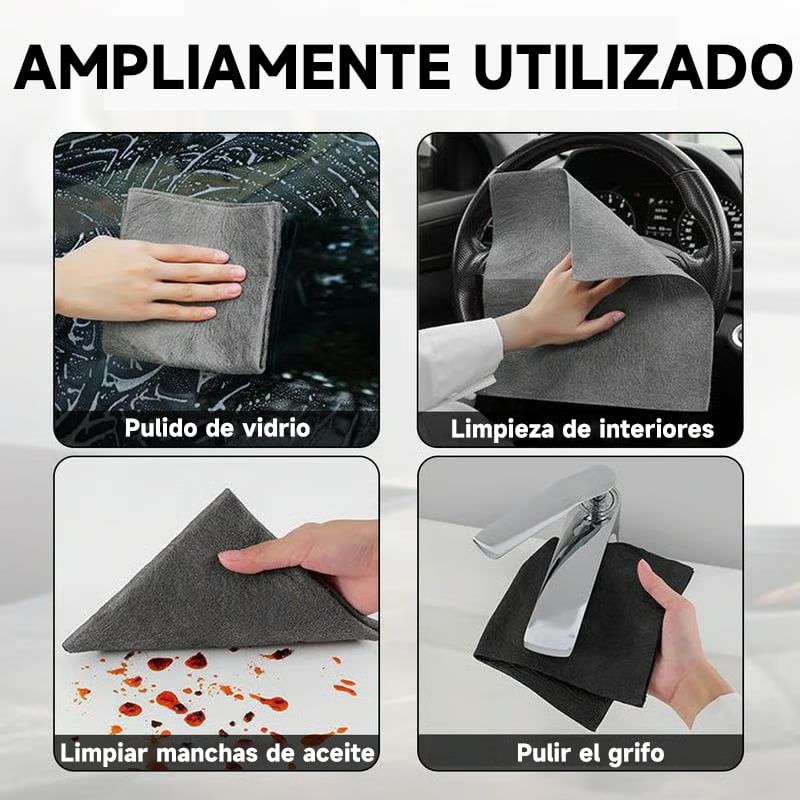 AMPLIAMENTE UTILIZADO

Pulido de vidrio

Limpieza de interiores

Limpiar manchas de aceite

Pulir el grifo