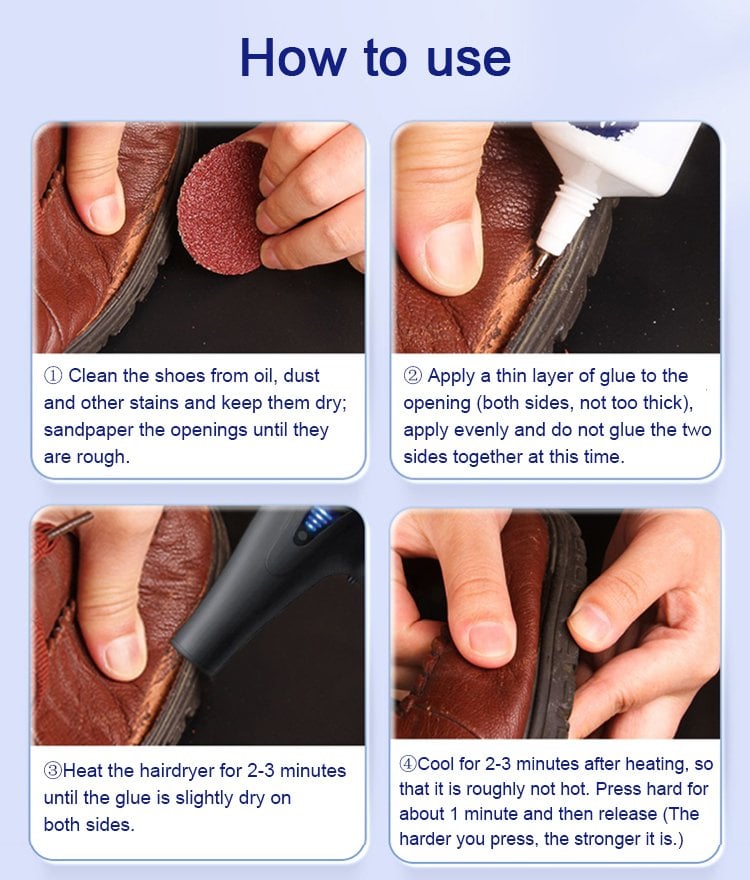 How to use

① Clean the shoes from oil, dust and other stains and keep them dry; sandpaper the openings until they are rough.

② Apply a thin layer of glue to the opening (both sides, not too thick), apply evenly and do not glue the two sides together at this time.

③Heat the hairdryer for 2-3 minutes until the glue is slightly dry on both sides.

④Cool for 2-3 minutes after heating, so that it is roughly not hot. Press hard for about 1 minute and then release (The harder you press, the stronger it is.)