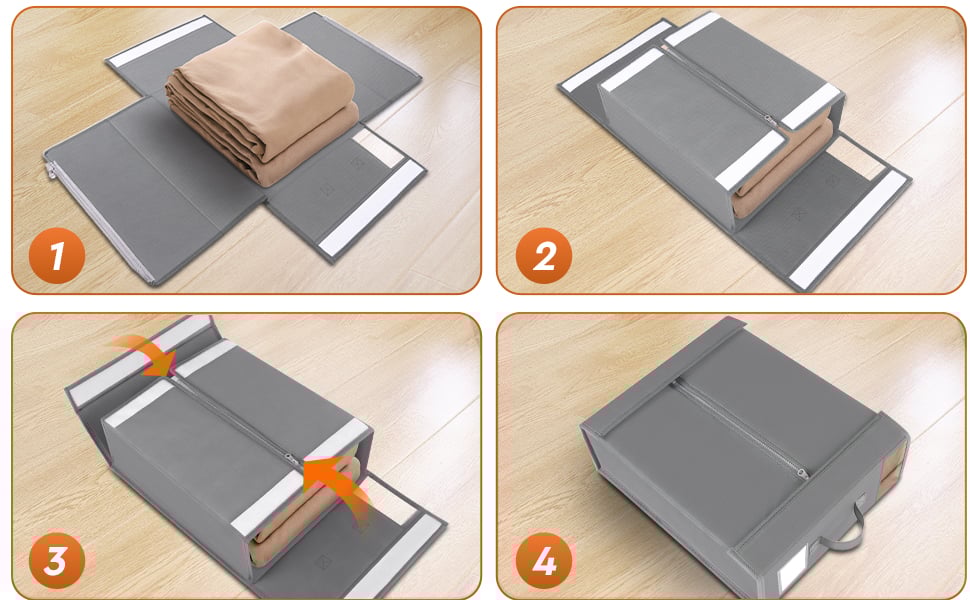 1

2

3

4