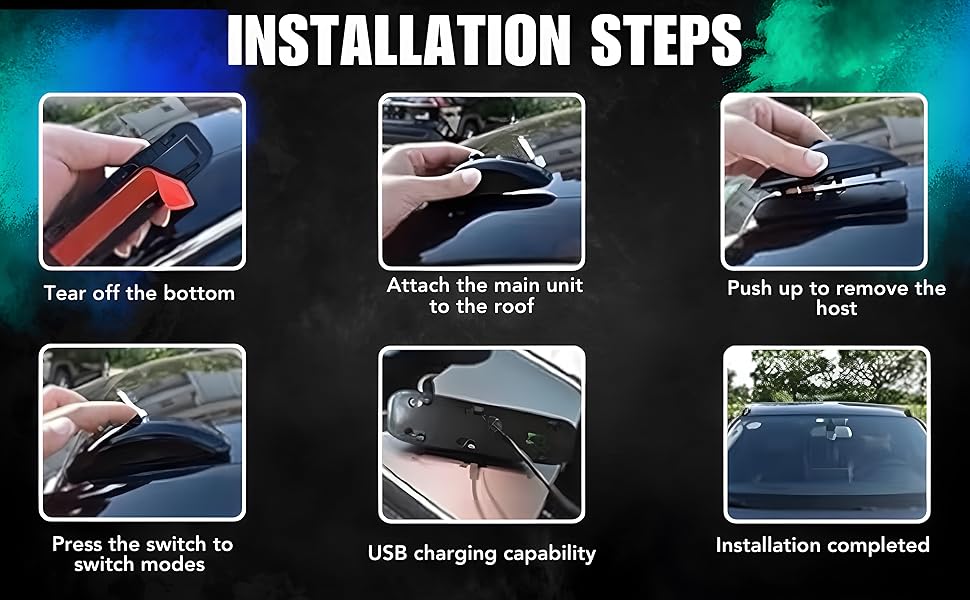 INSTALLATION STEPS

Tear off the bottom

Attach the main unit to the roof

Push up to remove the host

Press the switch to switch modes

USB charging capability

Installation completed