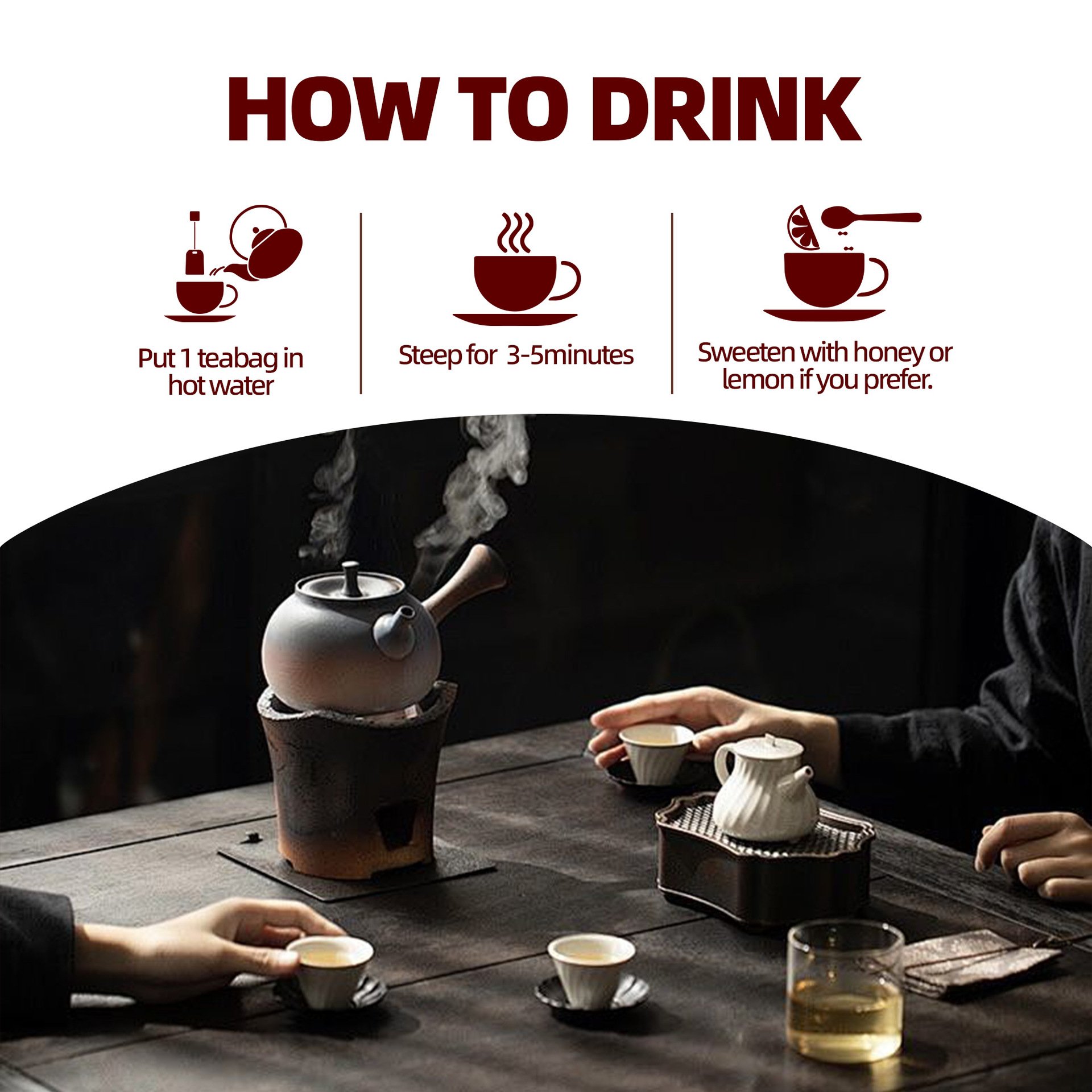 HOW TO DRINK

Put 1 teabag in hot water

Steep for 3-5minutes

Sweeten with honey or lemon if you prefer.