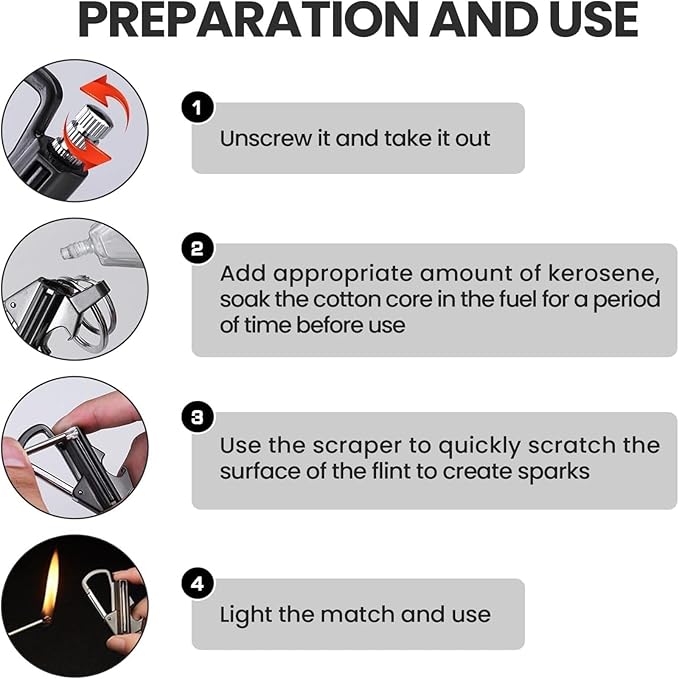 PREPARATION AND USE

1
Unscrew it and take it out

2
Add appropriate amount of kerosene, soak the cotton core in the fuel for a period of time before use

3
Use the scraper to quickly scratch the surface of the flint to create sparks

4
Light the match and use