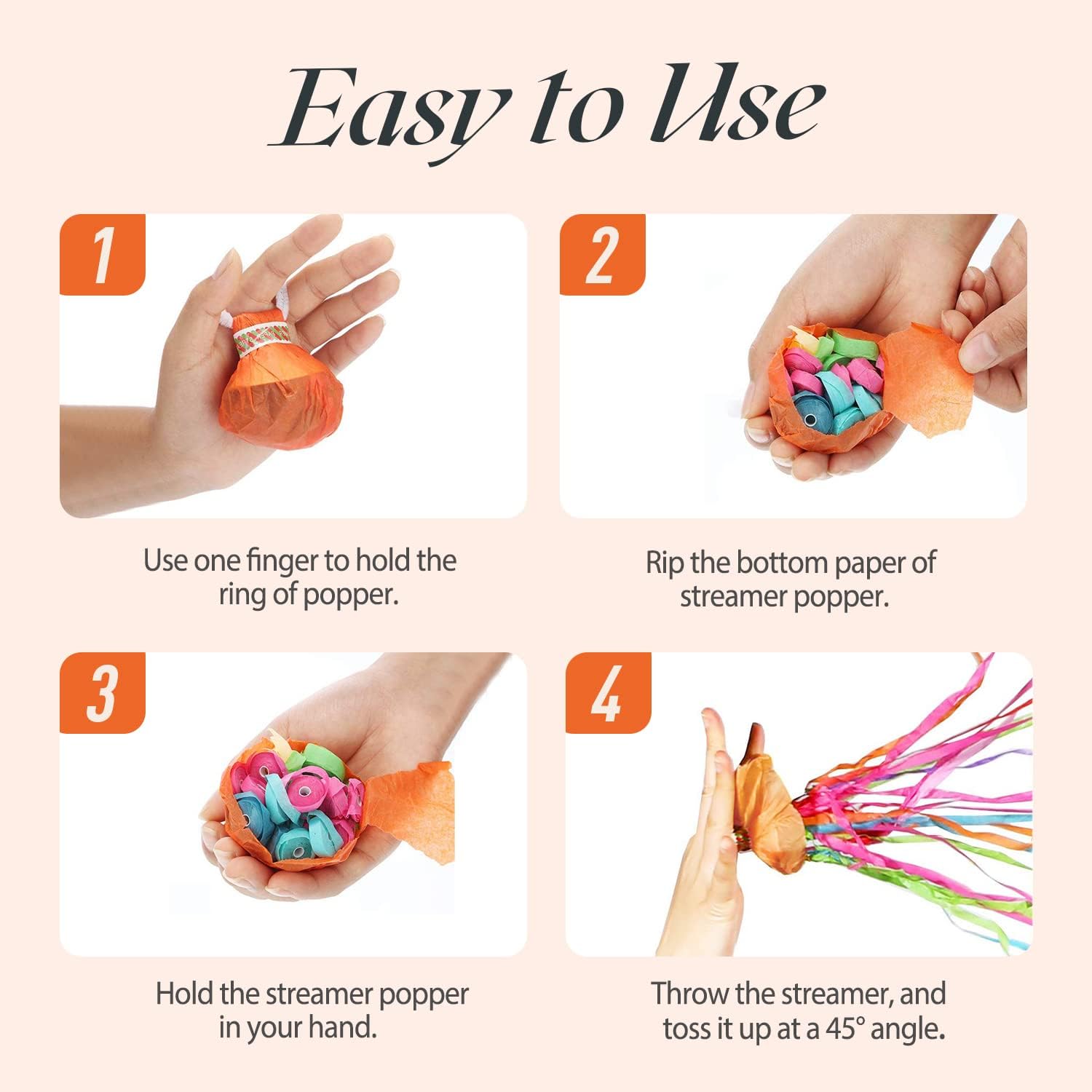 Easy to Use

1

Use one finger to hold the ring of popper.

2

Rip the bottom paper of streamer popper.

3

Hold the streamer popper in your hand.

4

Throw the streamer, and toss it up at a 45° angle.