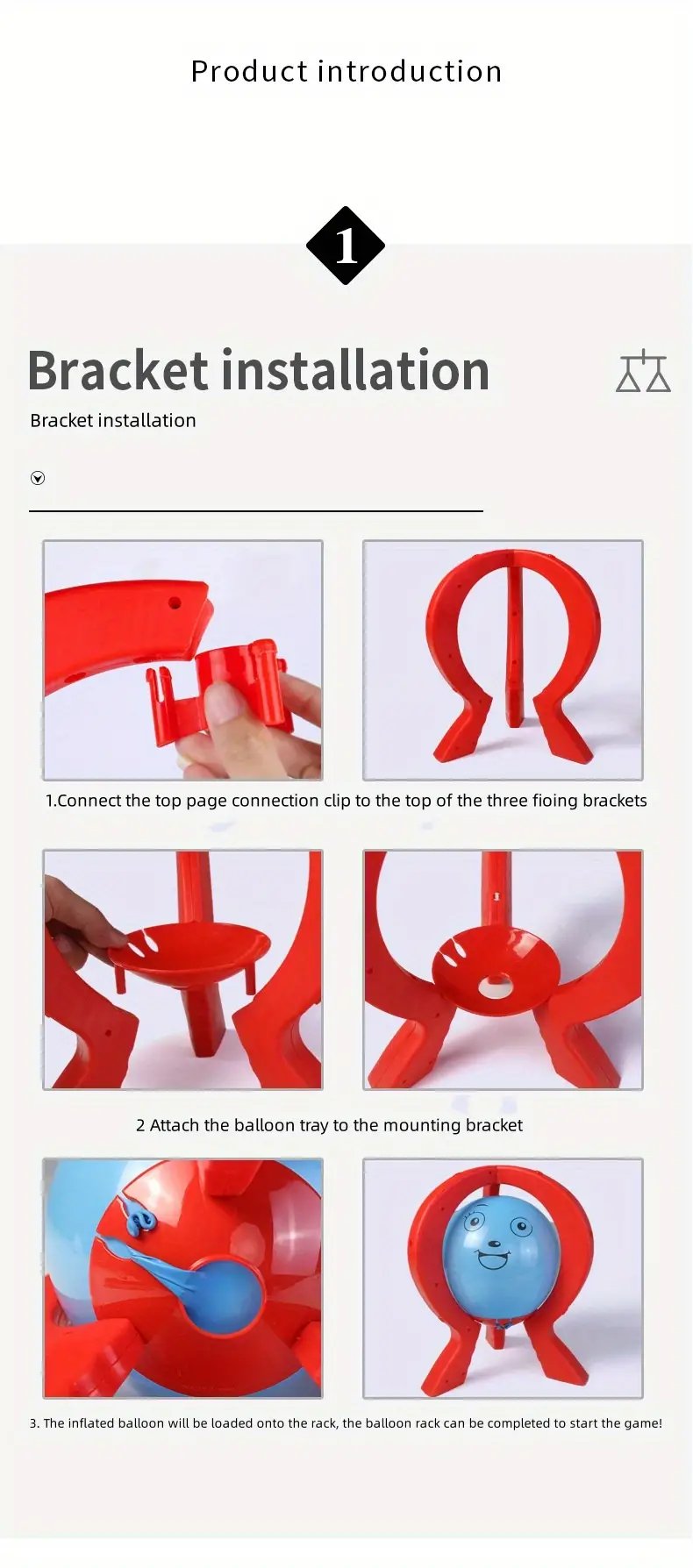 Product introduction

1

Bracket installation

Bracket installation

1.Connect the top page connection clip to the top of the three fioing brackets

2 Attach the balloon tray to the mounting bracket

3. The inflated balloon will be loaded onto the rack, the balloon rack can be completed to start the game!