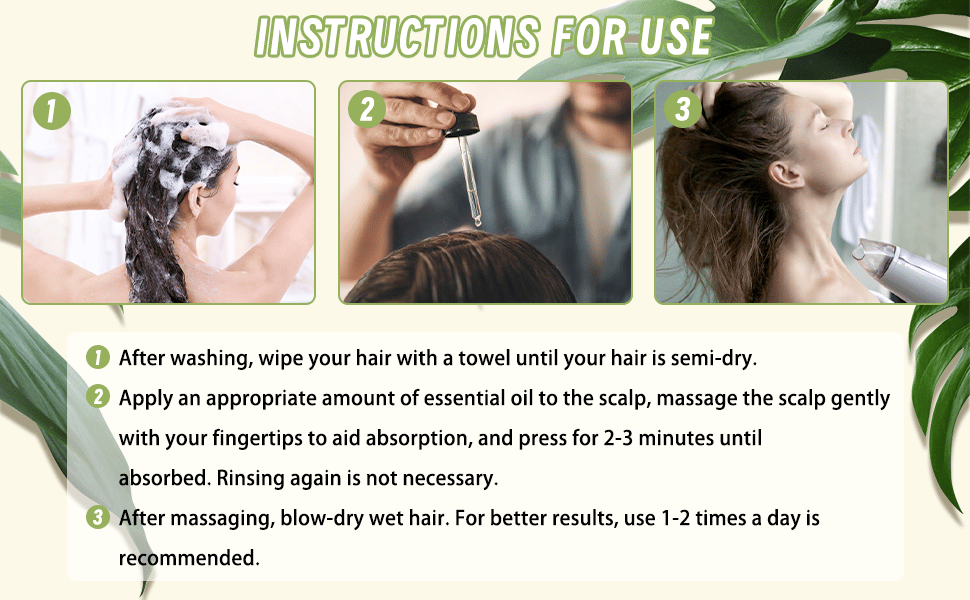 INSTRUCTIONS FOR USE

1

2

3

1 After washing, wipe your hair with a towel until your hair is semi-dry.

2 Apply an appropriate amount of essential oil to the scalp, massage the scalp gently with your fingertips to aid absorption, and press for 2-3 minutes until absorbed. Rinsing again is not necessary.

3 After massaging, blow-dry wet hair. For better results, use 1-2 times a day is recommended.