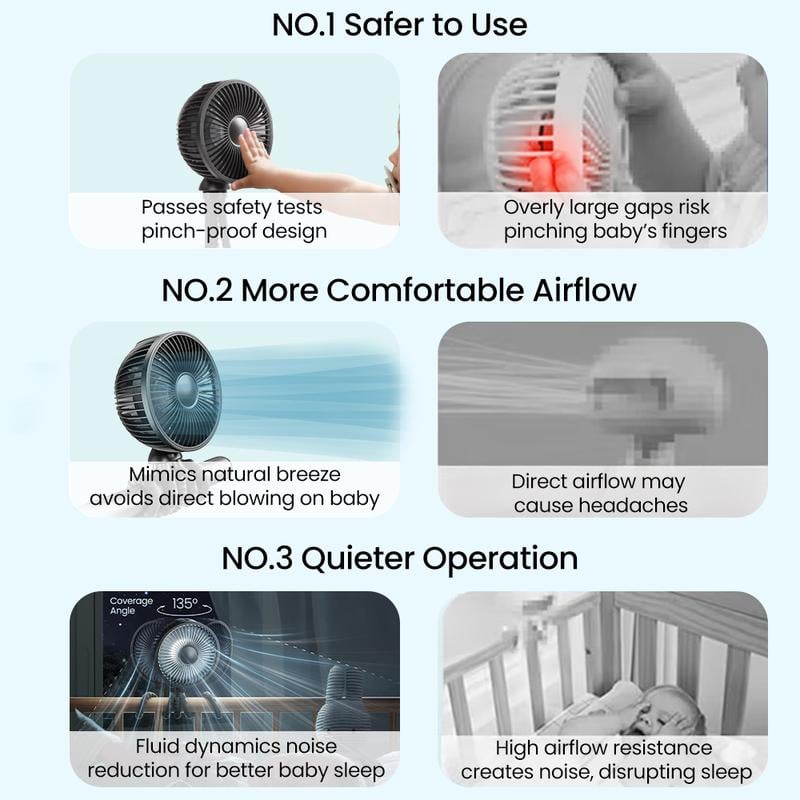 NO.1 Safer to Use

Passes safety tests pinch-proof design

Overly large gaps risk pinching baby's fingers

NO.2 More Comfortable Airflow

Mimics natural breeze avoids direct blowing on baby

Direct airflow may cause headaches

NO.3 Quieter Operation

Coverage Angle 135°

Fluid dynamics noise reduction for better baby sleep

High airflow resistance creates noise, disrupting sleep