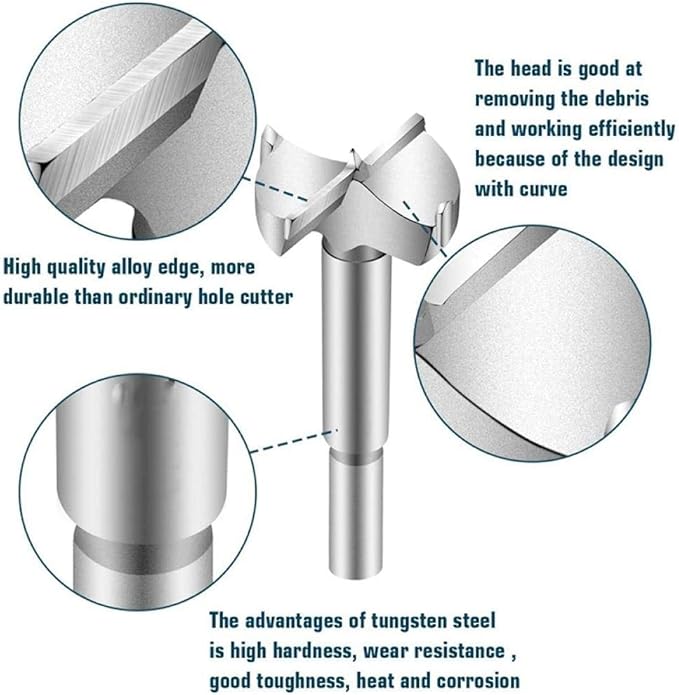 The head is good at removing the debris and working efficiently because of the design with curve

High quality alloy edge, more durable than ordinary hole cutter

The advantages of tungsten steel is high hardness, wear resistance , good toughness, heat and corrosion