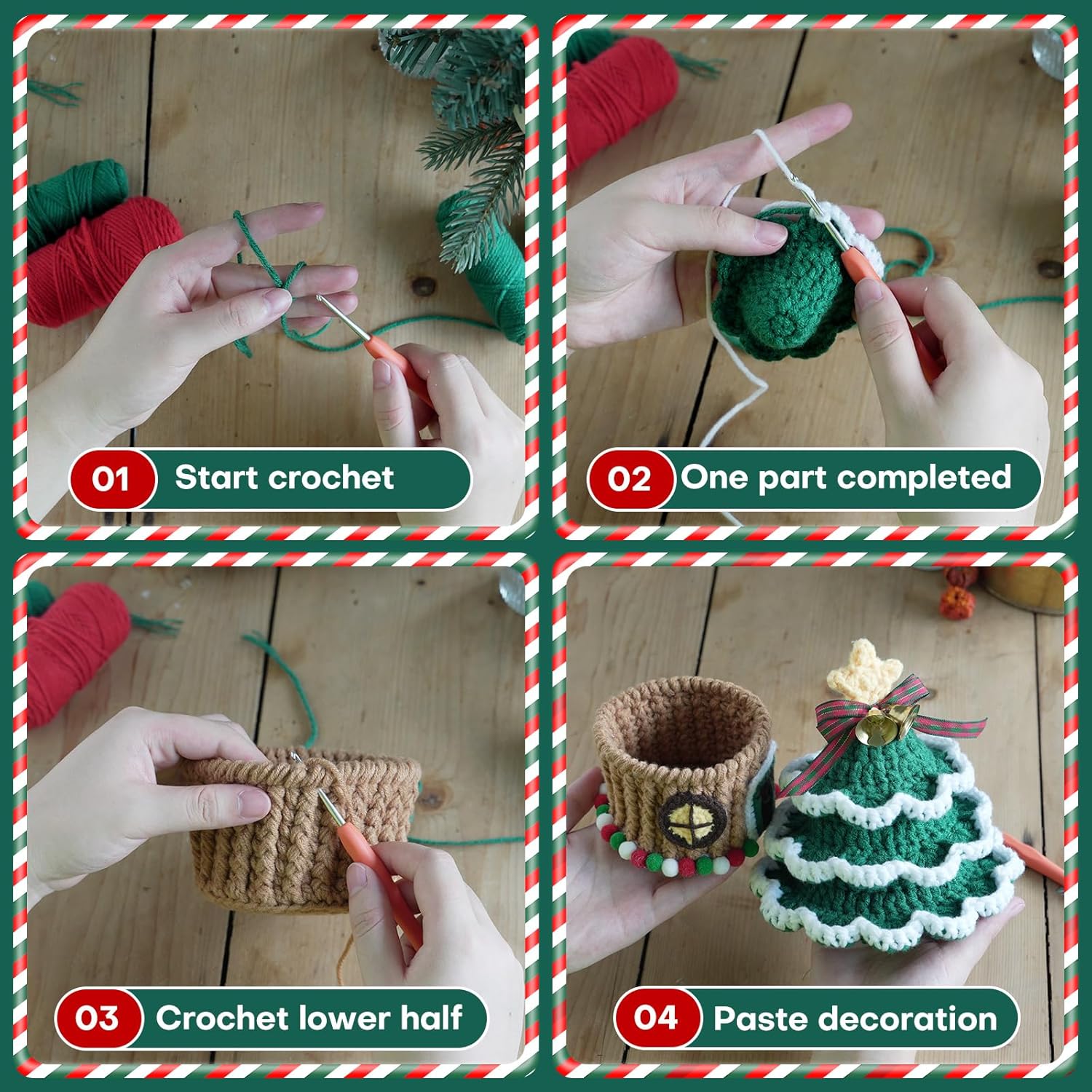 01 Start crochet

02 One part completed

03 Crochet lower half

04 Paste decoration