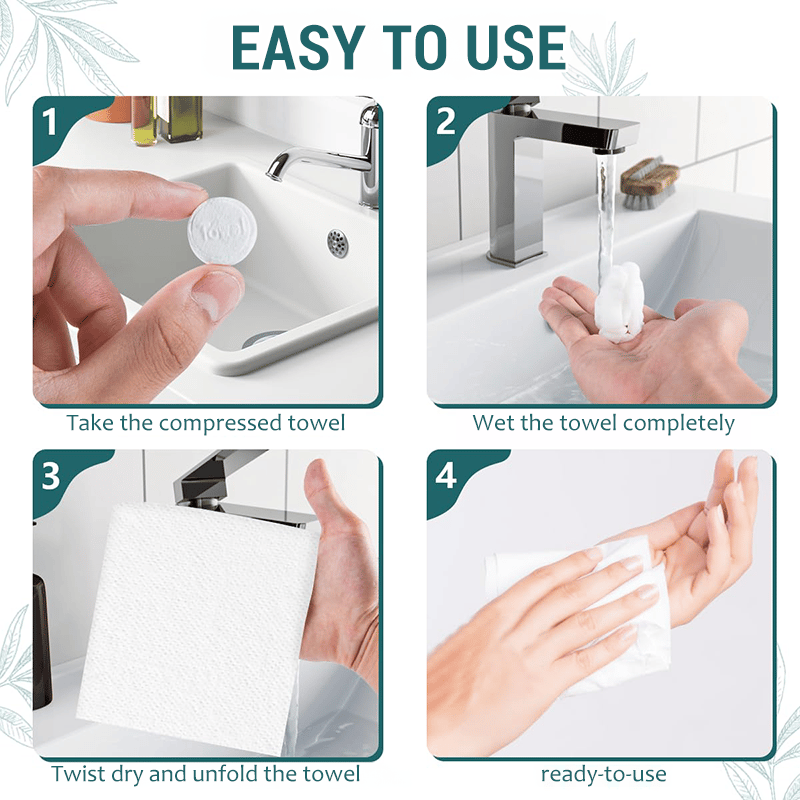 EASY TO USE

1

Towel

Take the compressed towel

2

Wet the towel completely

3

Twist dry and unfold the towel

4

ready-to-use