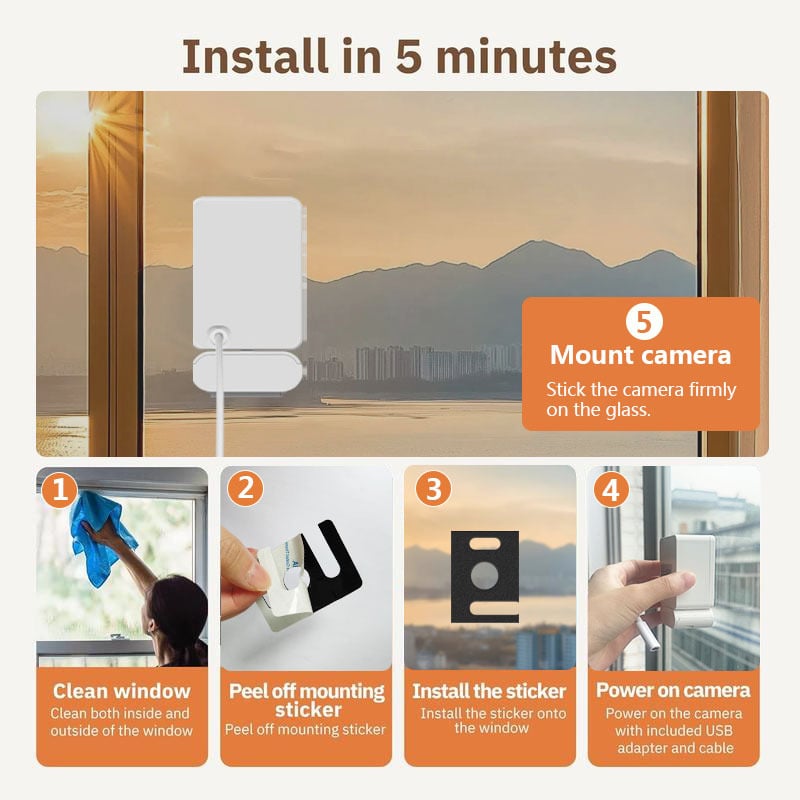 Install in 5 minutes

5
Mount camera
Stick the camera firmly on the glass.

1
Clean window
Clean both inside and outside of the window

2
Peel off mounting sticker
Peel off mounting sticker

3
Install the sticker
Install the sticker onto the window

4
Power on camera
Power on the camera with included USB adapter and cable