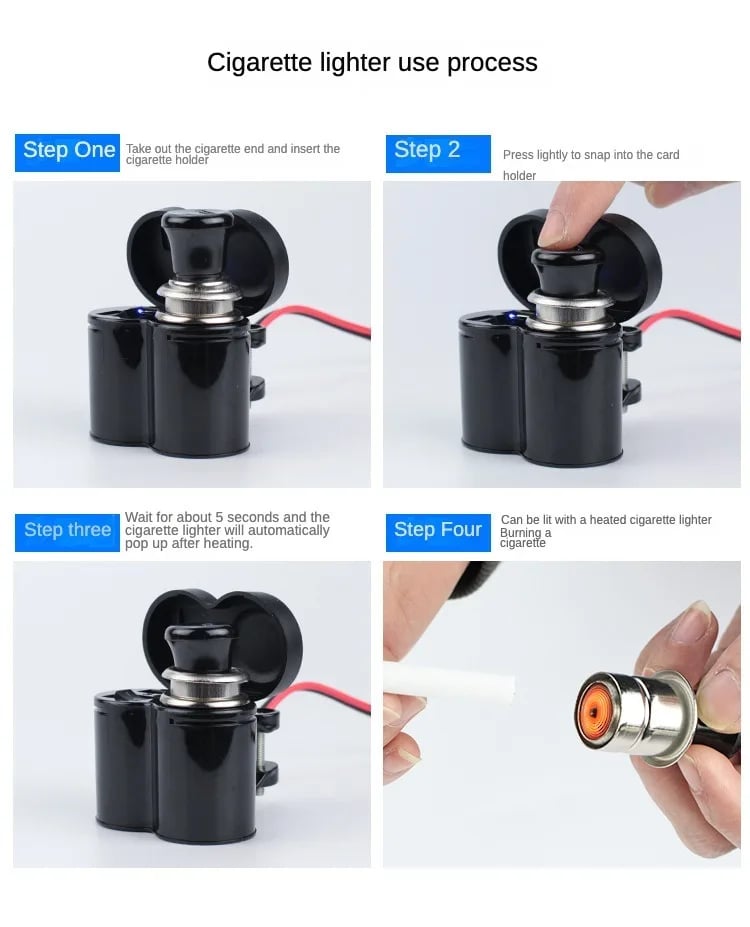 Cigarette lighter use process

Step One Take out the cigarette end and insert the cigarette holder

Step 2 Press lightly to snap into the card holder

Step three Wait for about 5 seconds and the cigarette lighter will automatically pop up after heating.

Step Four Can be lit with a heated cigarette lighter Burning a cigarette