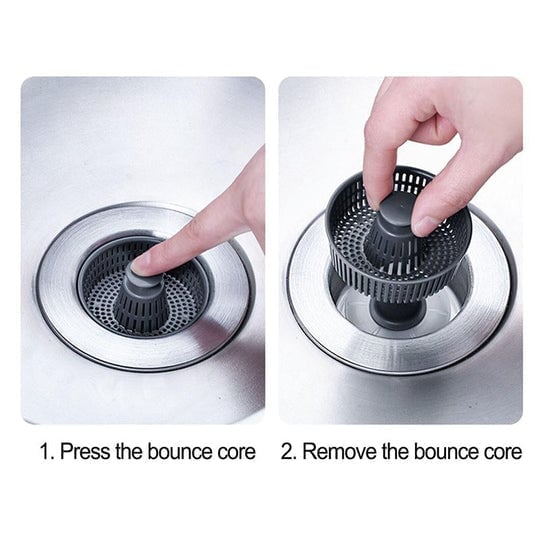 1. Press the bounce core

2. Remove the bounce core