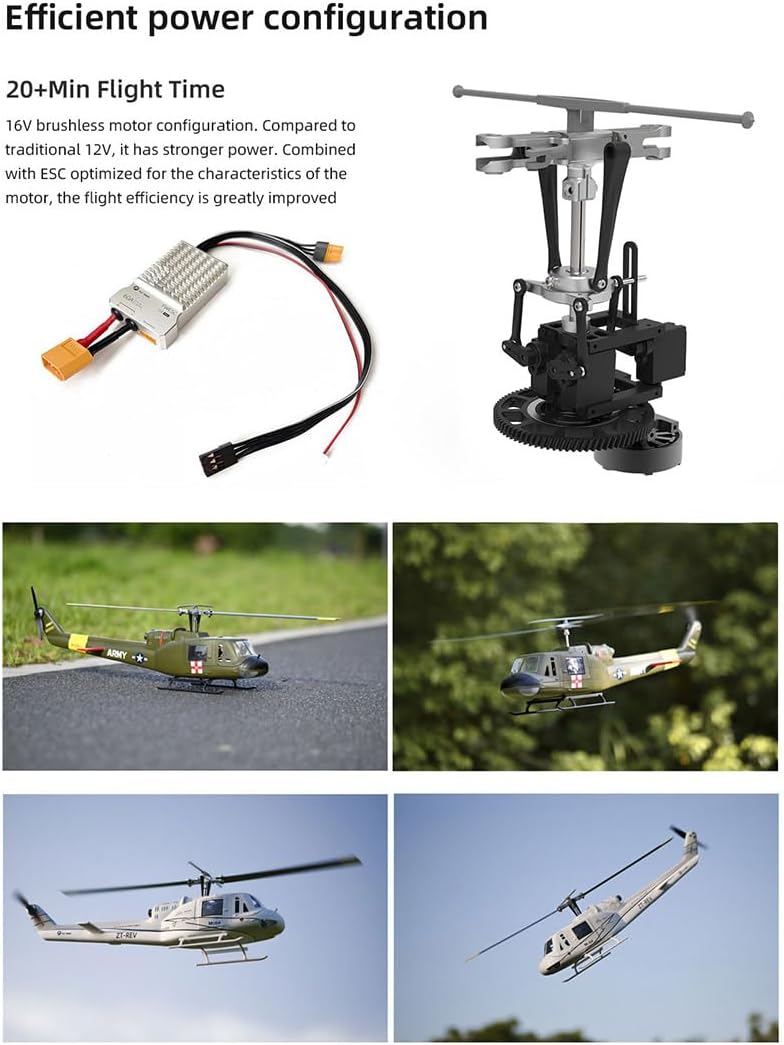 Efficient power configuration

20+Min Flight Time

16V brushless motor configuration. Compared to traditional 12V, it has stronger power. Combined with ESC optimized for the characteristics of the motor, the flight efficiency is greatly improved

ARMY

ZT-REV