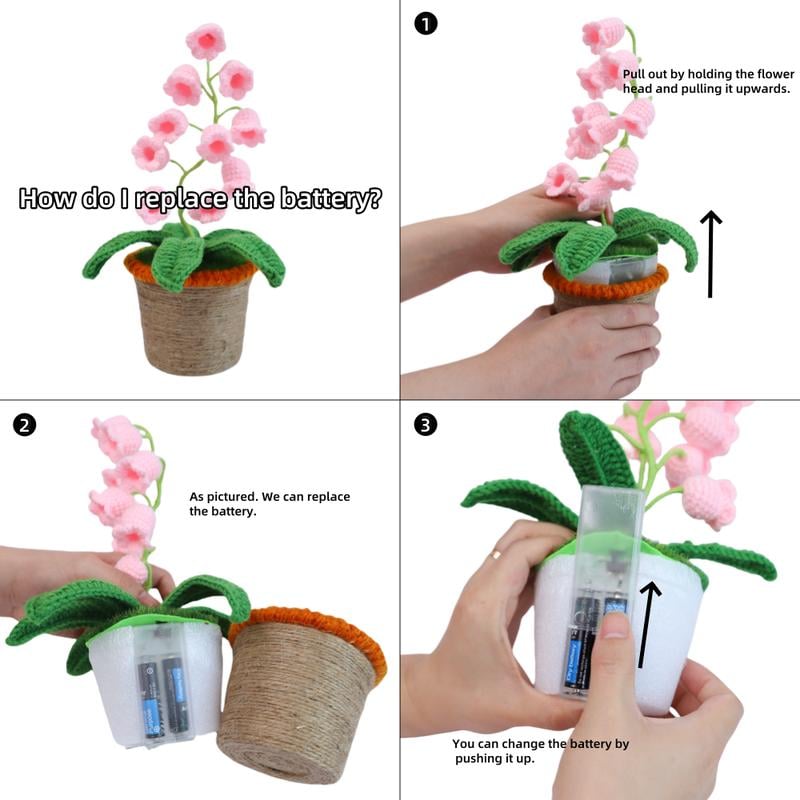 How do I replace the battery?

1

Pull out by holding the flower head and pulling it upwards.

2

As pictured. We can replace the battery.

3

You can change the battery by pushing it up.