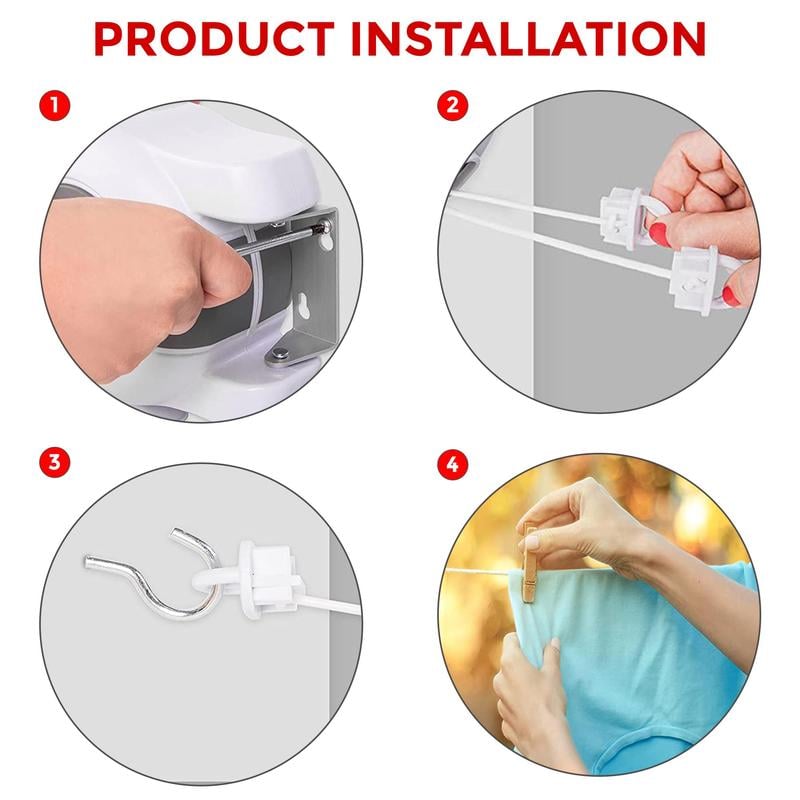 PRODUCT INSTALLATION

1

2

3

4