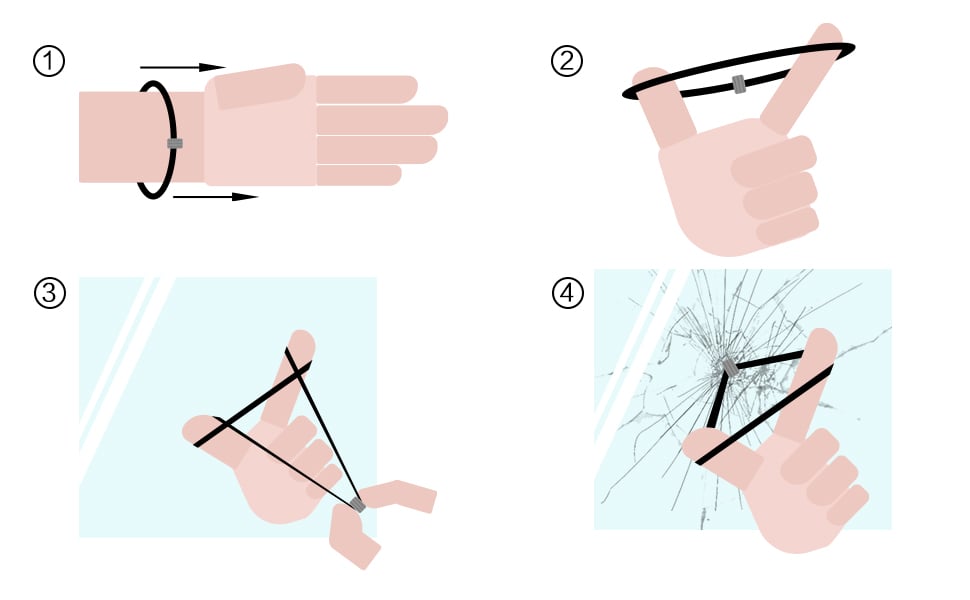 ①

②

③

④