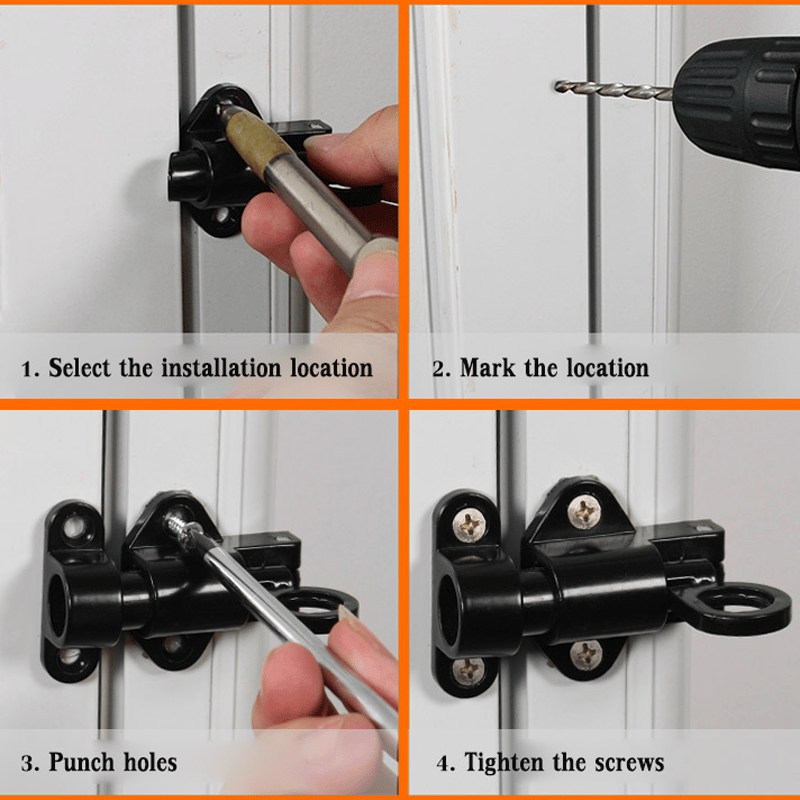 1. Select the installation location

2. Mark the location

3. Punch holes

4. Tighten the screws