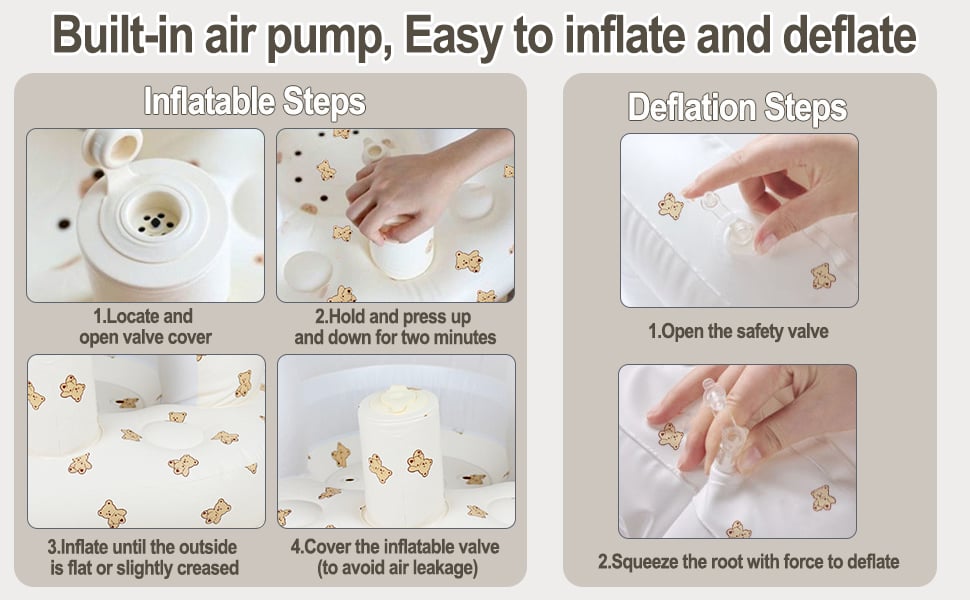 Built-in air pump, Easy to inflate and deflate

Inflatable Steps

1.Locate and open valve cover

2.Hold and press up and down for two minutes

3.Inflate until the outside is flat or slightly creased

4.Cover the inflatable valve (to avoid air leakage)

Deflation Steps

1.Open the safety valve

2.Squeeze the root with force to deflate