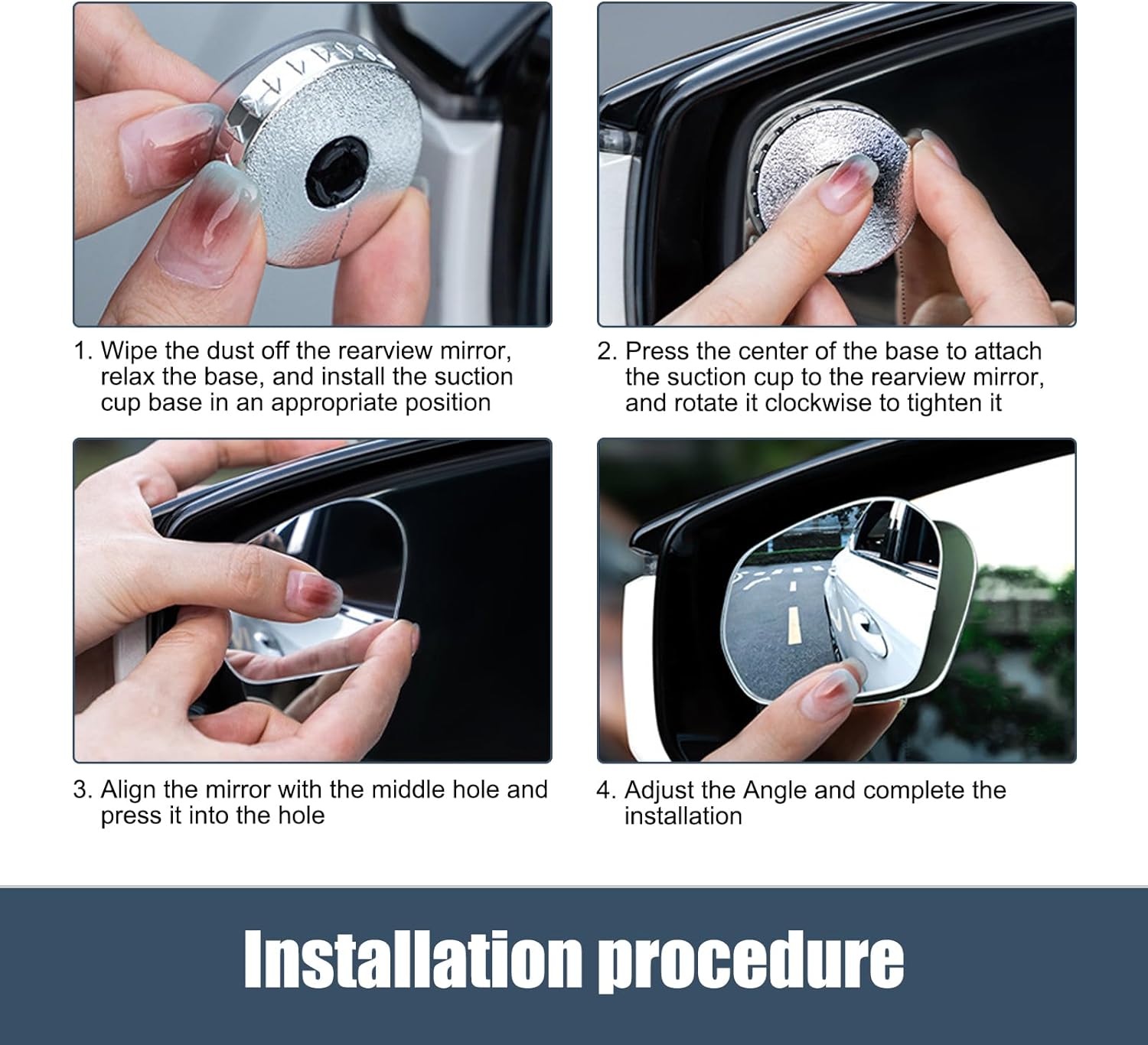 1. Wipe the dust off the rearview mirror, relax the base, and install the suction cup base in an appropriate position

2. Press the center of the base to attach the suction cup to the rearview mirror, and rotate it clockwise to tighten it

3. Align the mirror with the middle hole and press it into the hole

4. Adjust the Angle and complete the installation

Installation procedure