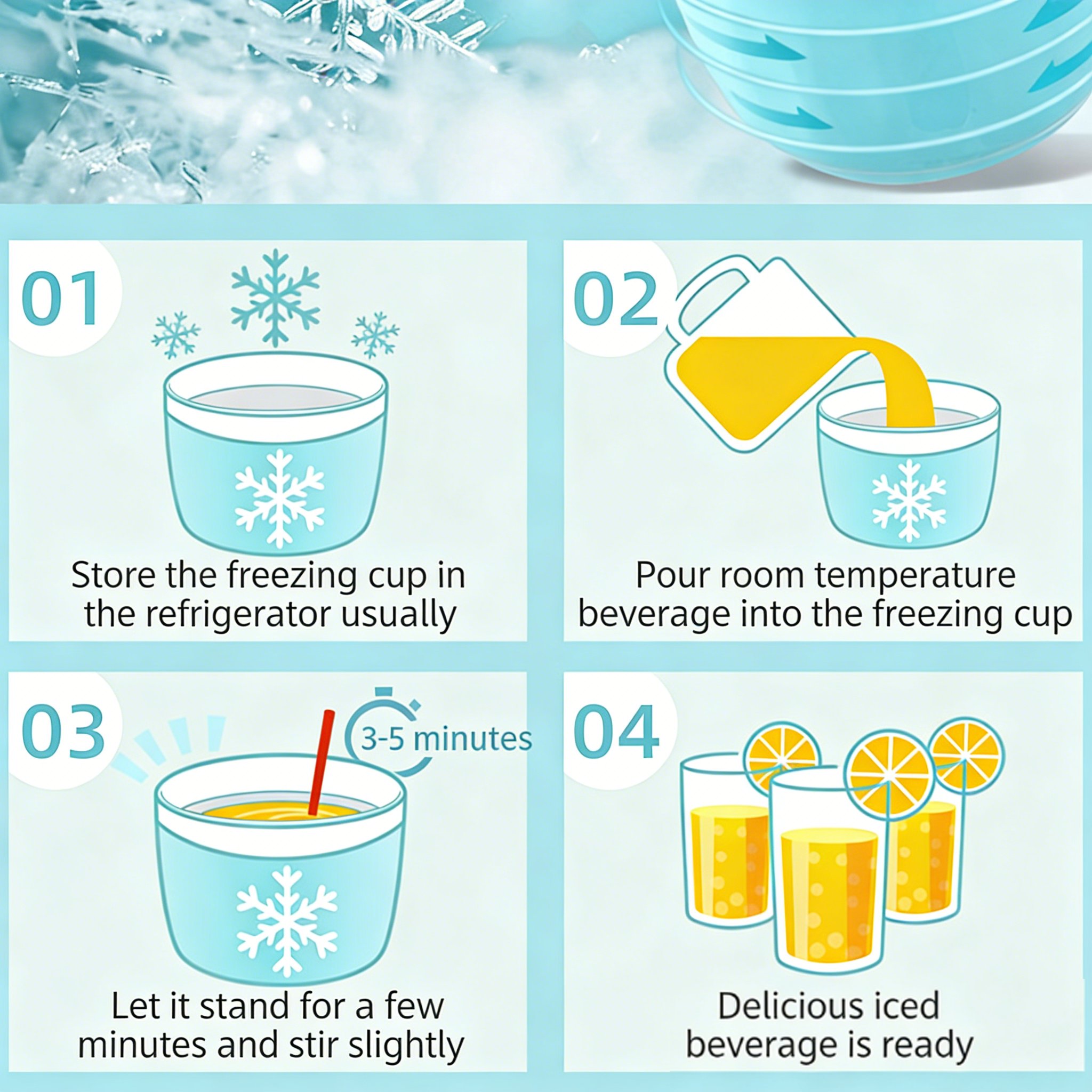 01

Store the freezing cup in the refrigerator usually

02

Pour room temperature beverage into the freezing cup

03

3-5 minutes

Let it stand for a few minutes and stir slightly

04

Delicious iced beverage is ready