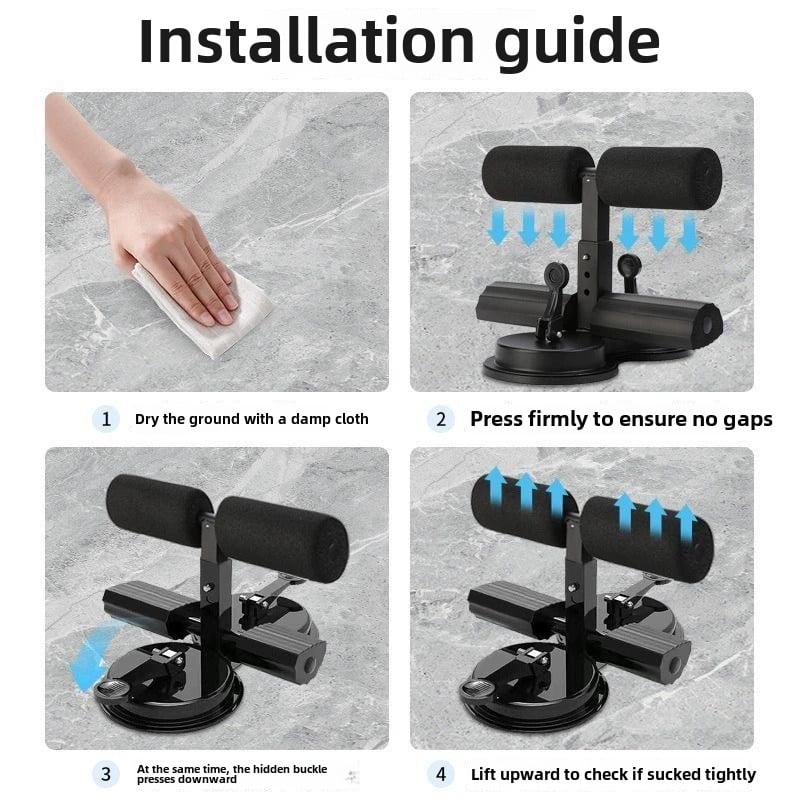 Installation guide

1 Dry the ground with a damp cloth

2 Press firmly to ensure no gaps

3 At the same time, the hidden buckle presses downward

4 Lift upward to check if sucked tightly