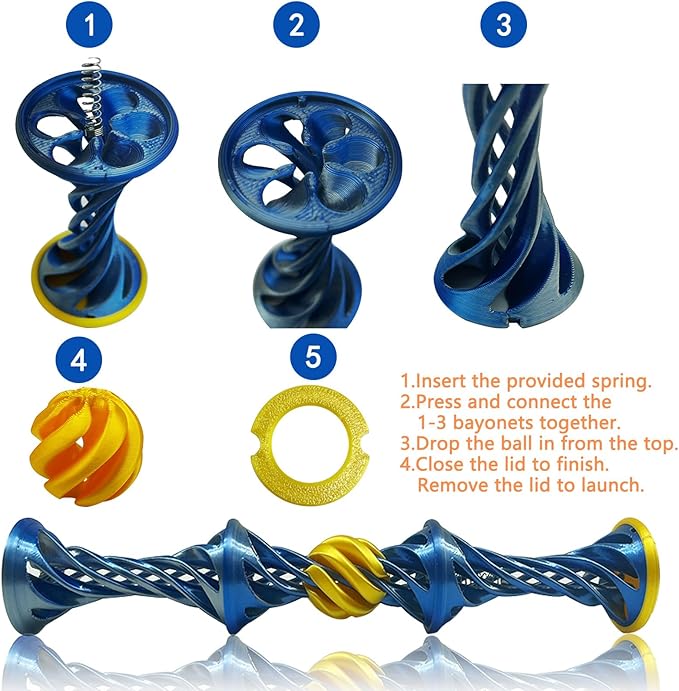 1

2

3

4

5

1.Insert the provided spring.
2.Press and connect the 1-3 bayonets together.
3.Drop the ball in from the top.
4.Close the lid to finish. Remove the lid to launch.