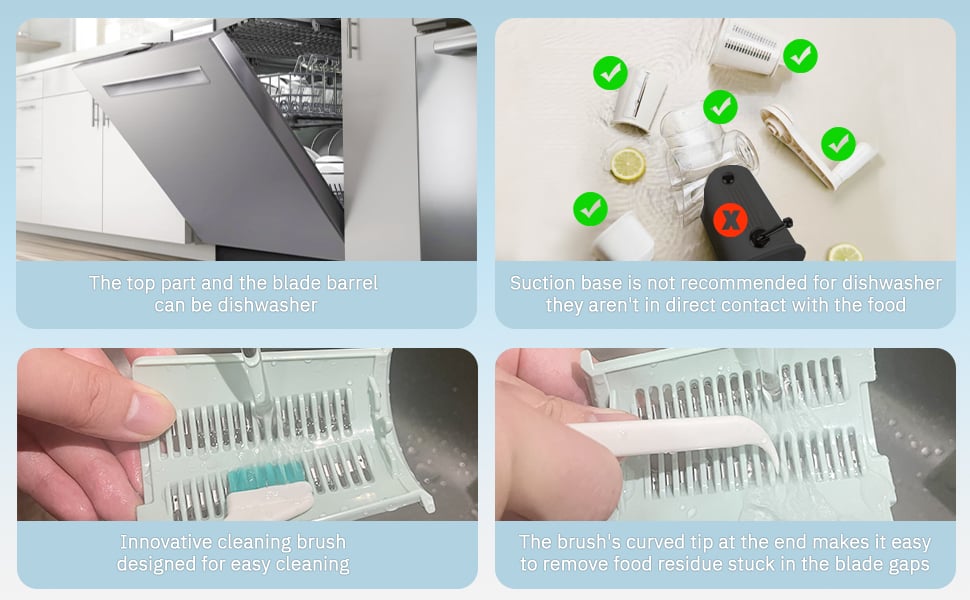 The top part and the blade barrel can be dishwasher

Suction base is not recommended for dishwasher they aren't in direct contact with the food

Innovative cleaning brush designed for easy cleaning

The brush's curved tip at the end makes it easy to remove food residue stuck in the blade gaps